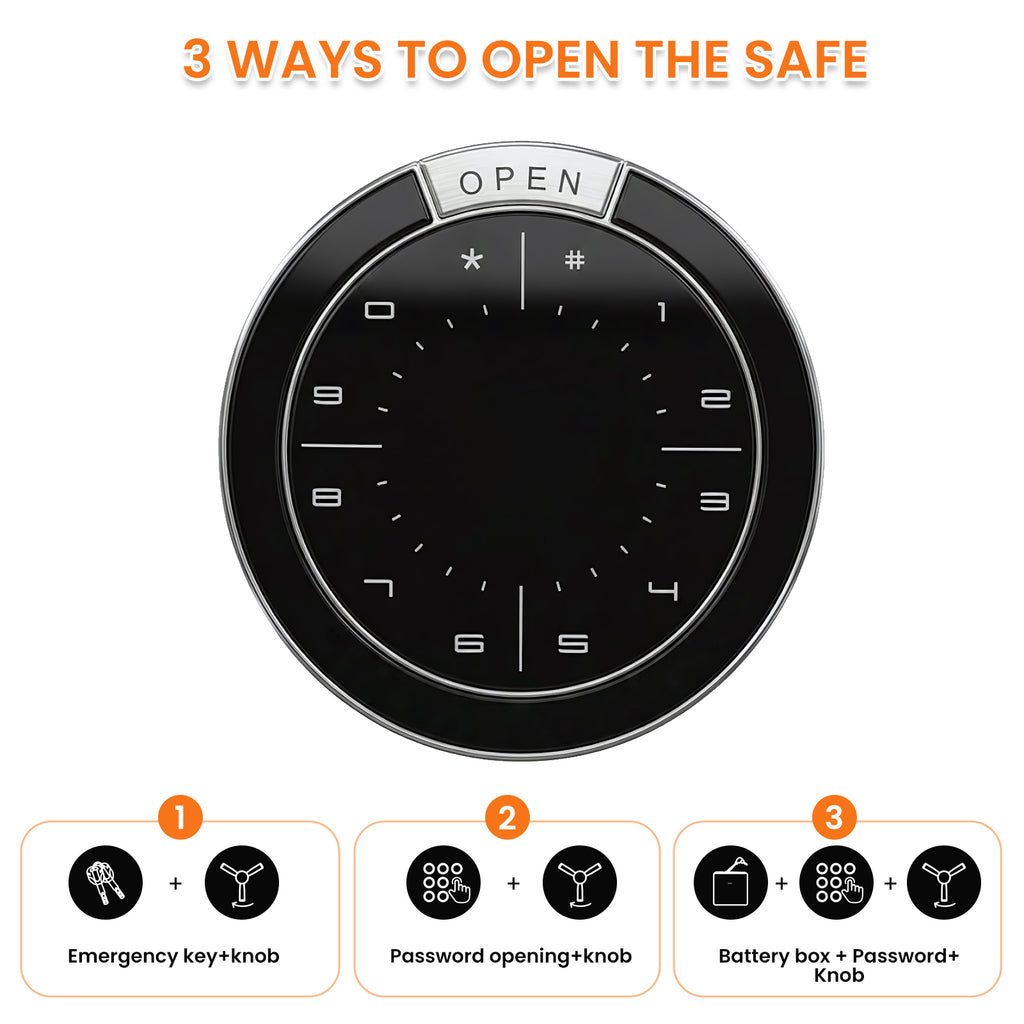 3 WAYS TO OPEN THE SAFE

OPEN

*

#

0

1

9

2

8

3

7

4

6

5

1

+

Emergency key+knob

2

+

Password opening+knob

3

+

+

Battery box + Password+ Knob